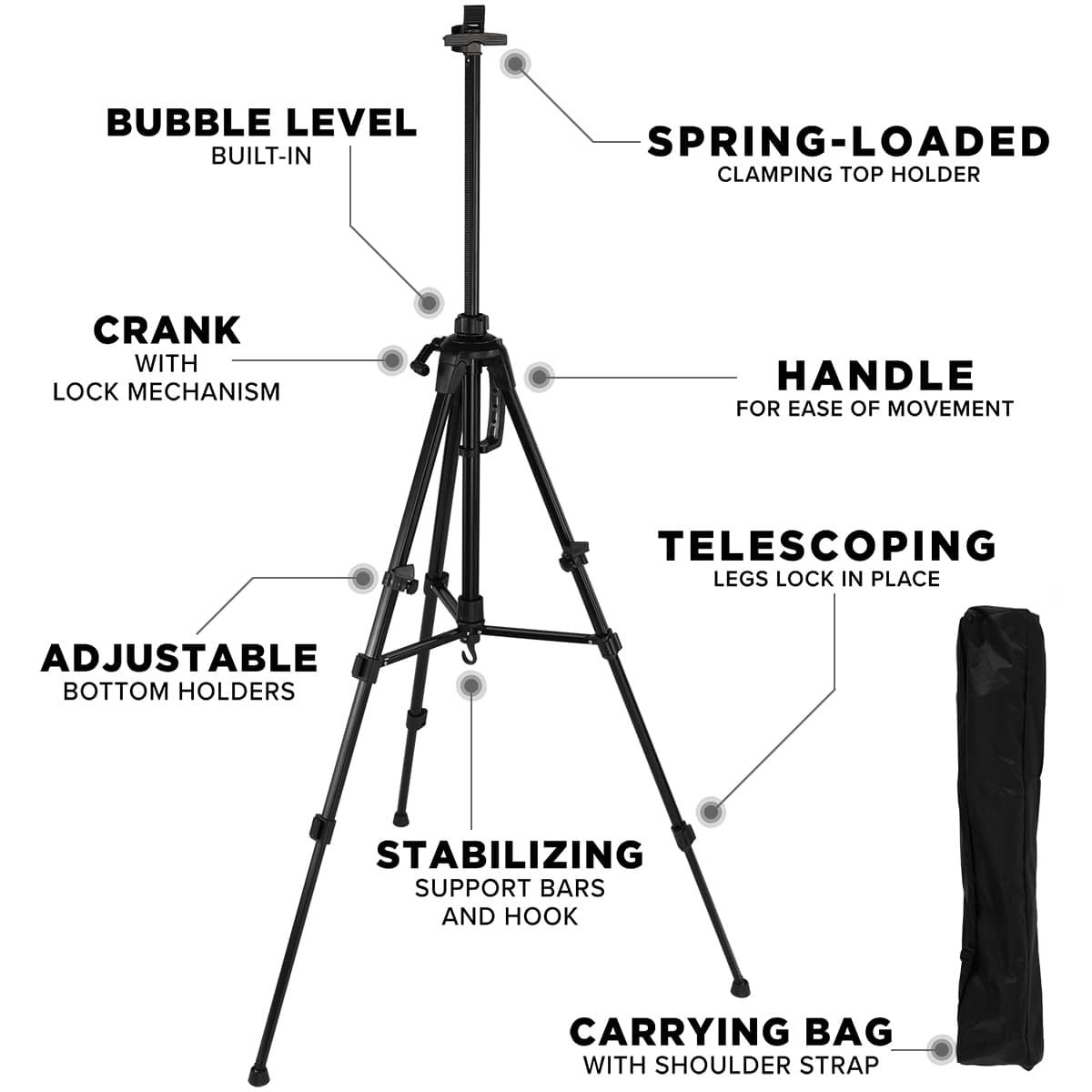 BUBBLE LEVEL
BUILT-IN

SPRING-LOADED
CLAMPING TOP HOLDER

CRANK
WITH
LOCK MECHANISM

HANDLE
FOR EASE OF MOVEMENT

TELESCOPING
LEGS LOCK IN PLACE

ADJUSTABLE
BOTTOM HOLDERS

STABILIZING
SUPPORT BARS
AND HOOK

CARRYING BAG
WITH SHOULDER STRAP