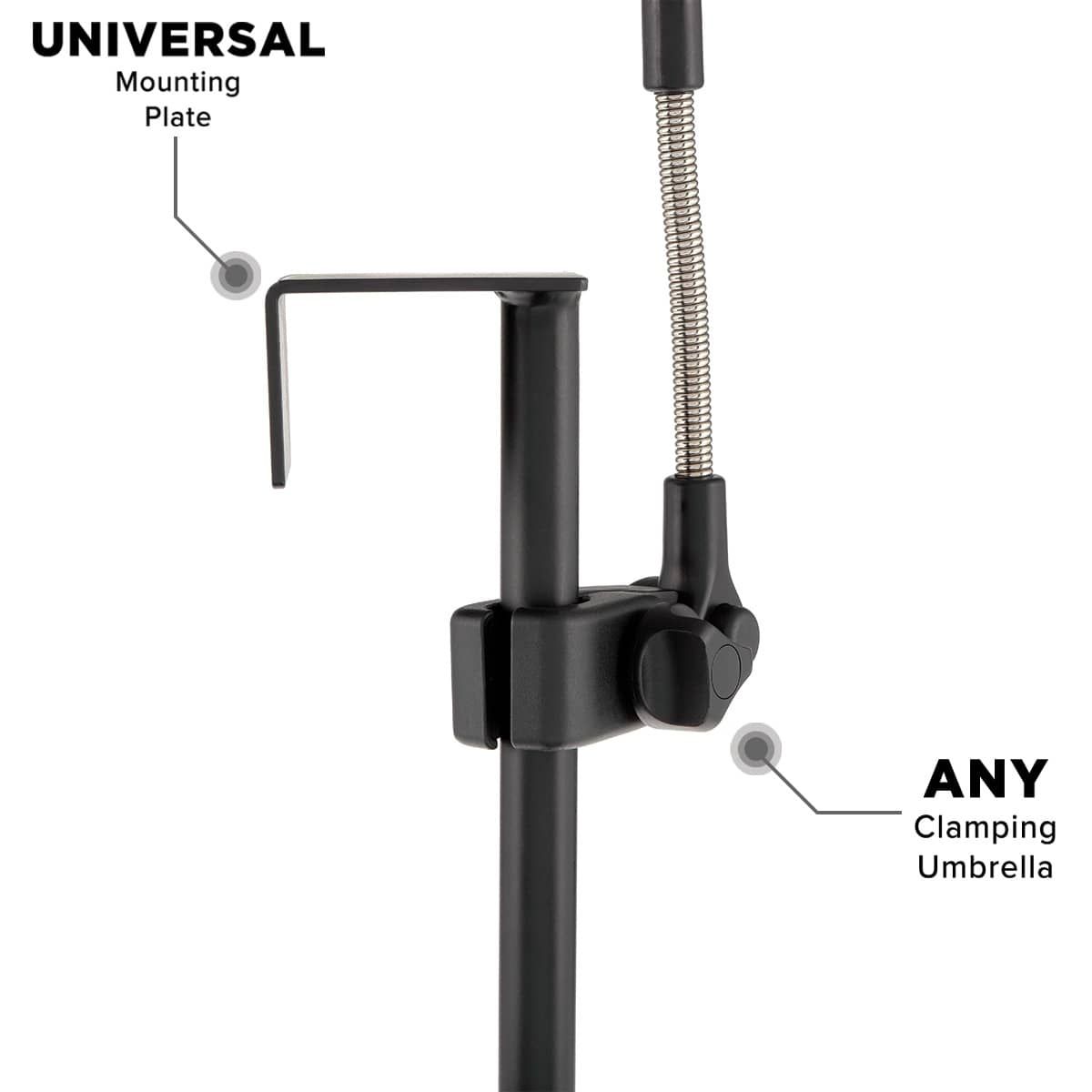 UNIVERSAL
Mounting Plate

ANY
Clamping Umbrella