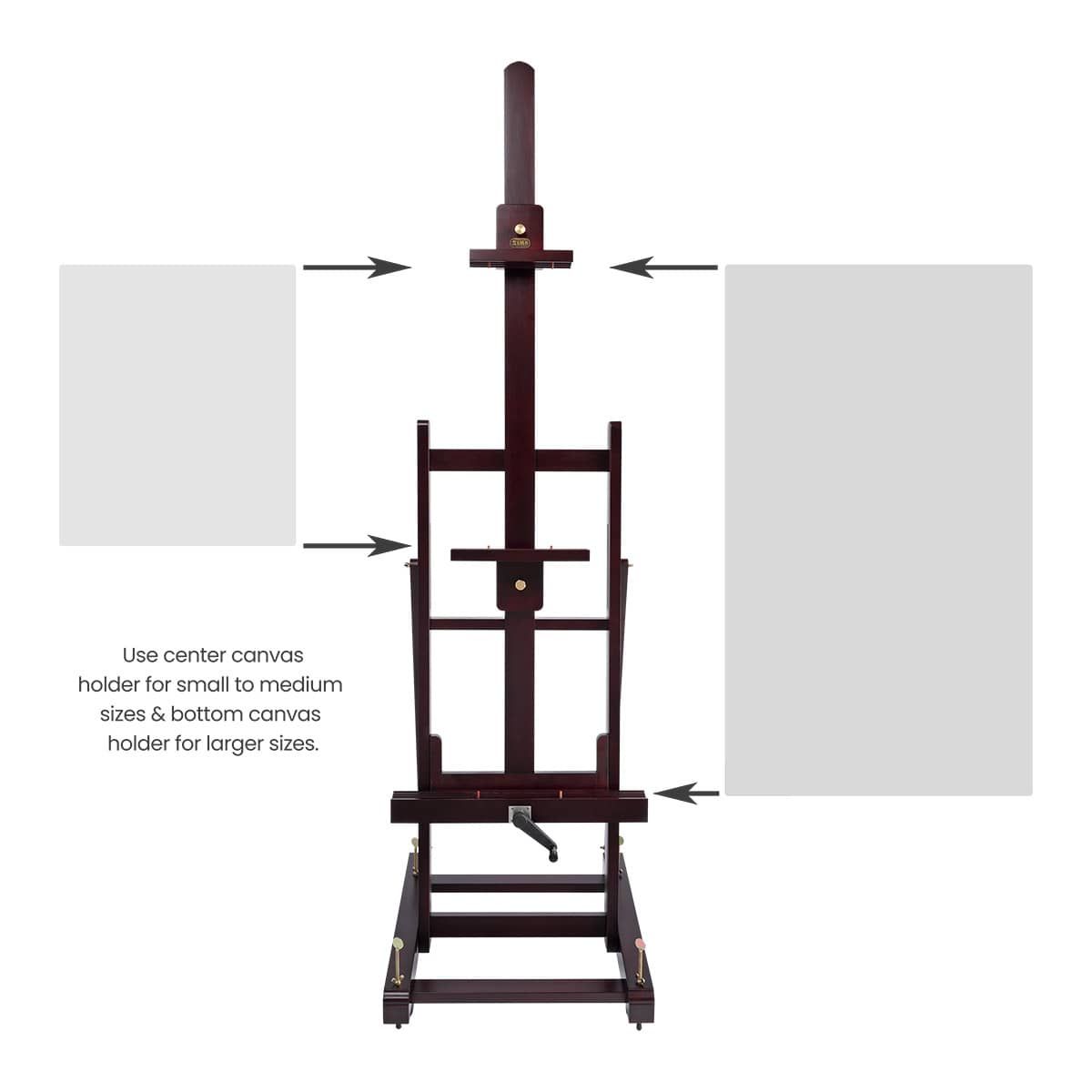 Use center canvas holder for small to medium sizes & bottom canvas holder for larger sizes.