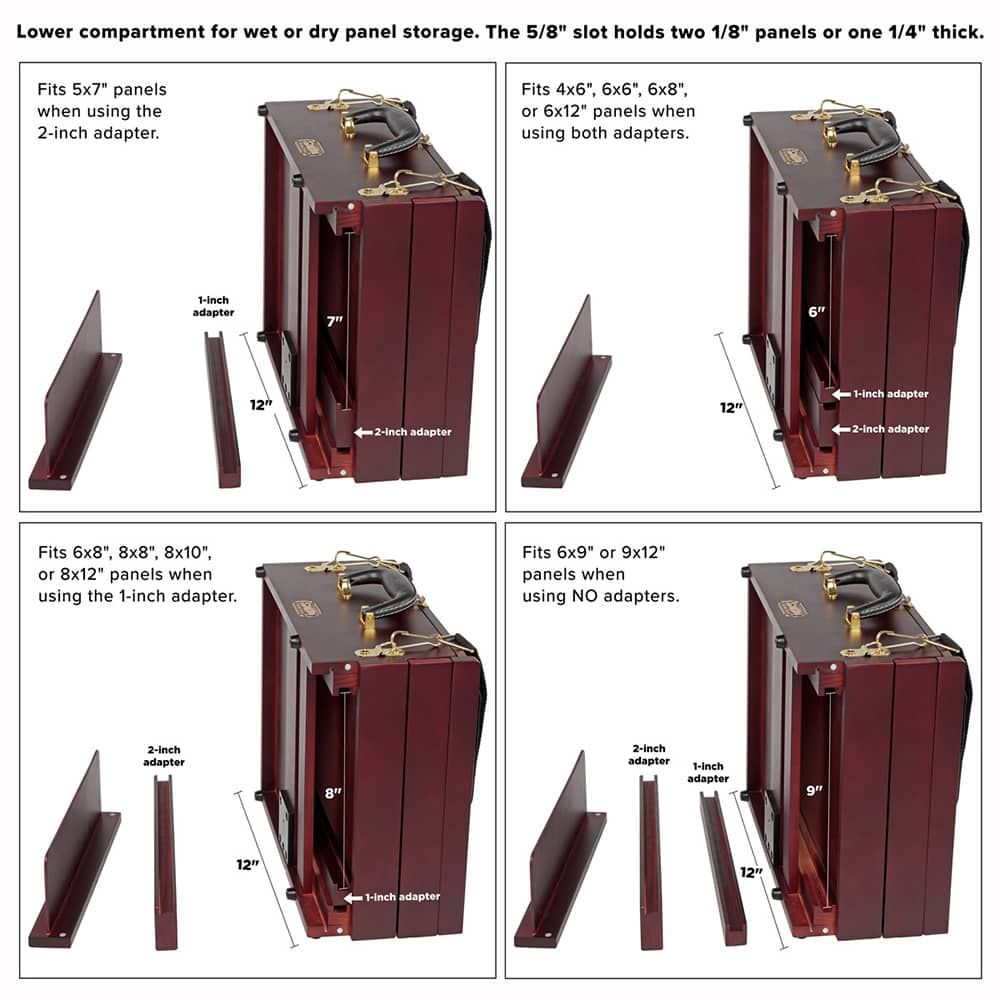 Lower compartment for wet or dry panel storage. The 5/8" slot holds two 1/8" panels or one 1/4" thick.

Fits 5x7" panels when using the 2-inch adapter.

1-inch adapter

7"

12"

2-inch adapter

Fits 4x6", 6x6", 6x8", or 6x12" panels when using both adapters.

6"

12"

1-inch adapter

2-inch adapter

Fits 6x8", 8x8", 8x10", or 8x12" panels when using the 1-inch adapter.

2-inch adapter

8"

12"

1-inch adapter

Fits 6x9" or 9x12" panels when using NO adapters.

2-inch adapter

1-inch adapter

9"

12"