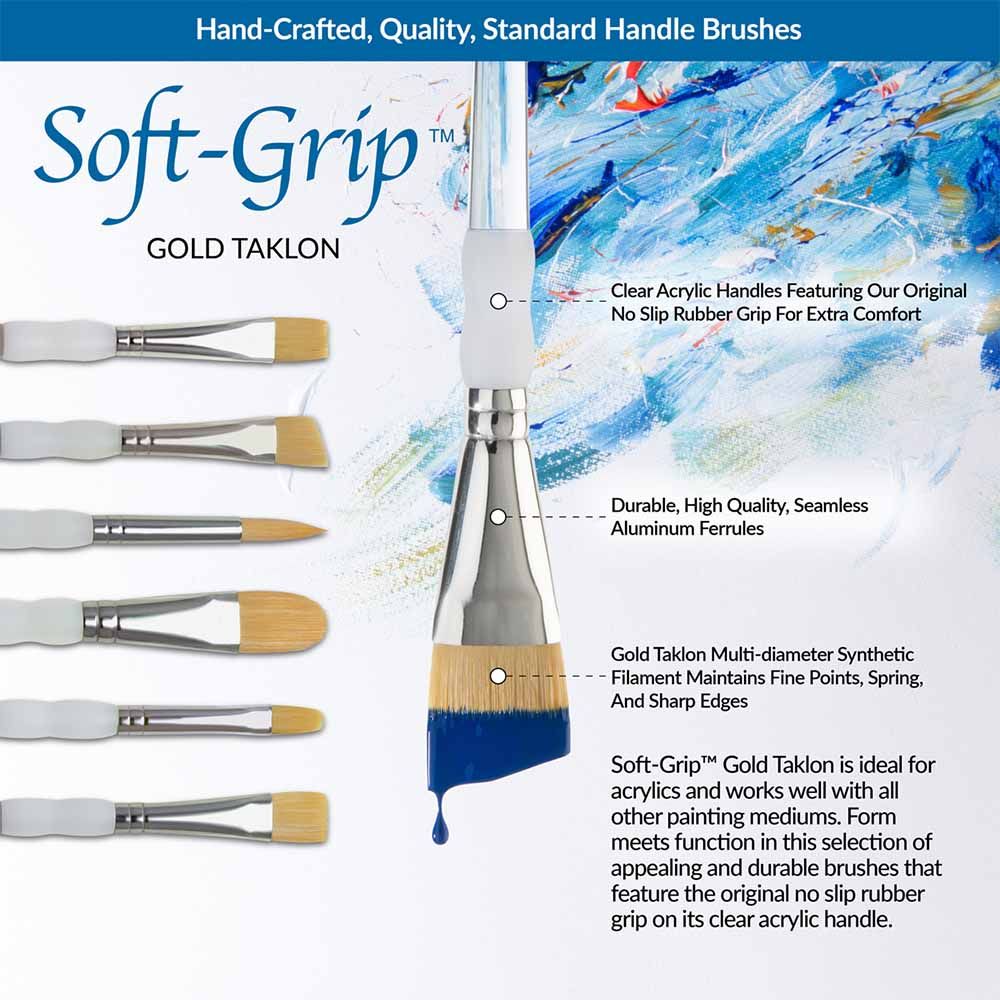 Hand-Crafted, Quality, Standard Handle Brushes

Soft-Grip™

GOLD TAKLON

Clear Acrylic Handles Featuring Our Original No Slip Rubber Grip For Extra Comfort

Durable, High Quality, Seamless Aluminum Ferrules

Gold Taklon Multi-diameter Synthetic Filament Maintains Fine Points, Spring, And Sharp Edges

Soft-Grip™ Gold Taklon is ideal for acrylics and works well with all other painting mediums. Form meets function in this selection of appealing and durable brushes that feature the original no slip rubber grip on its clear acrylic handle.