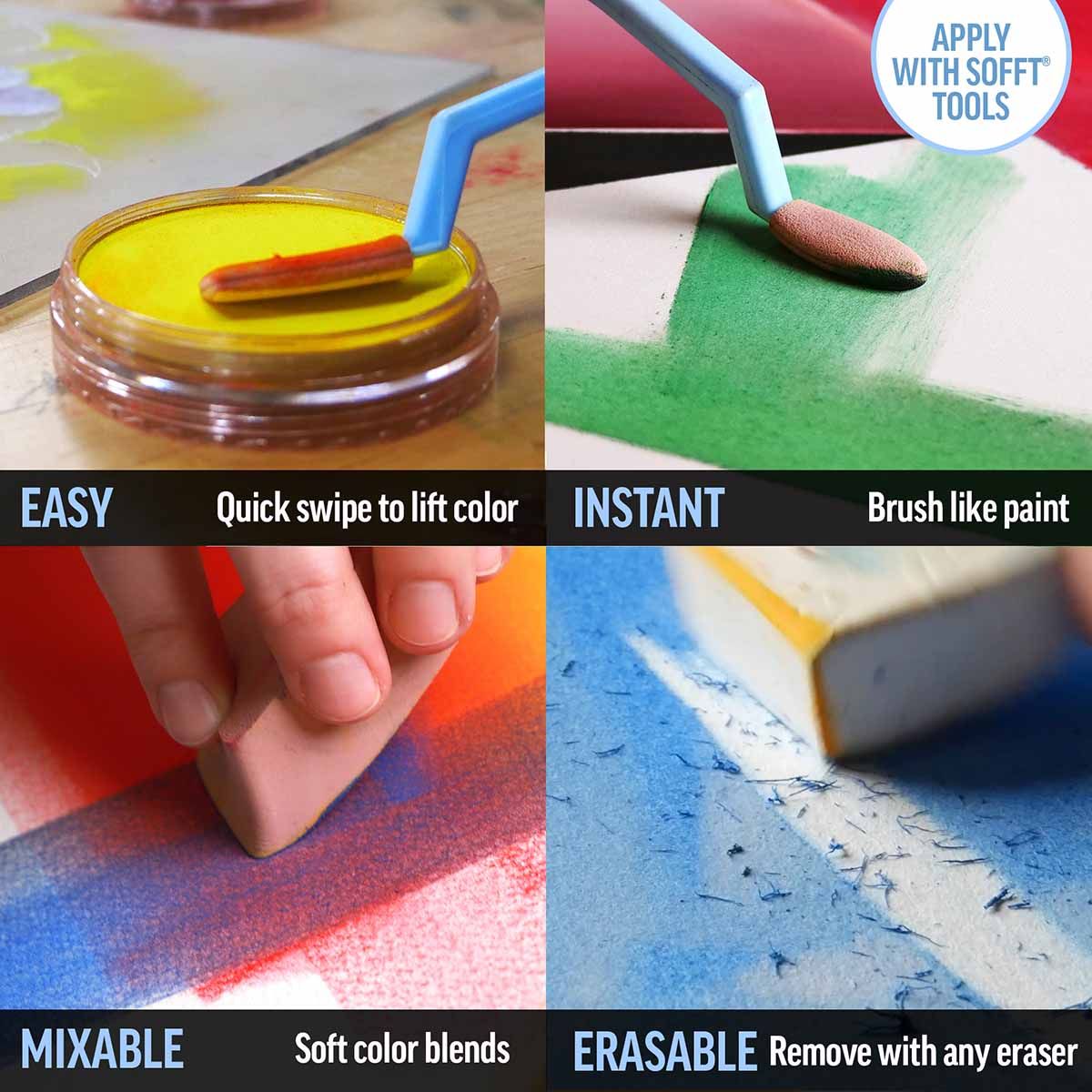 APPLY WITH SOFFT® TOOLS

EASY Quick swipe to lift color

INSTANT Brush like paint

MIXABLE Soft color blends

ERASABLE Remove with any eraser