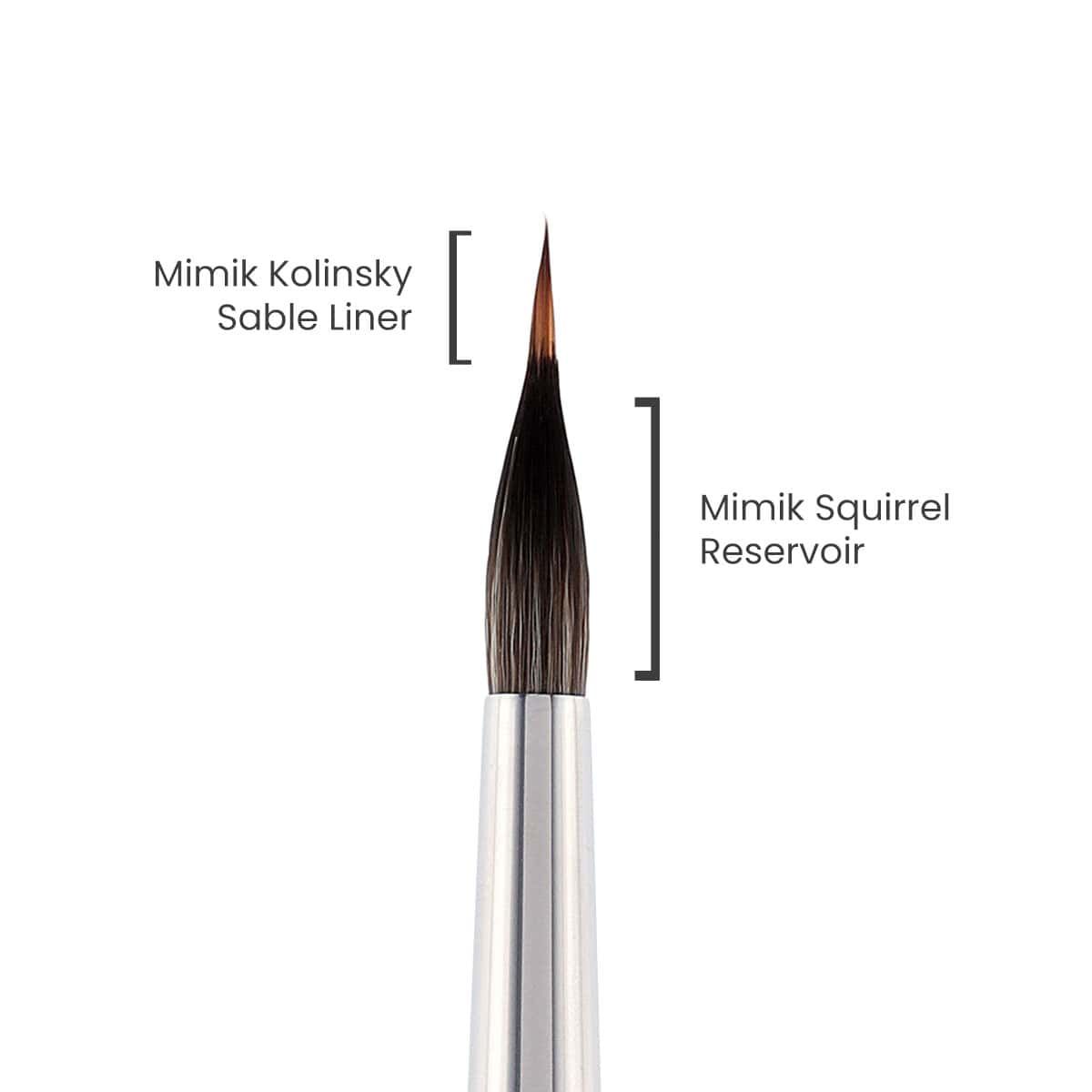 Mimik Kolinsky Sable Liner

Mimik Squirrel Reservoir