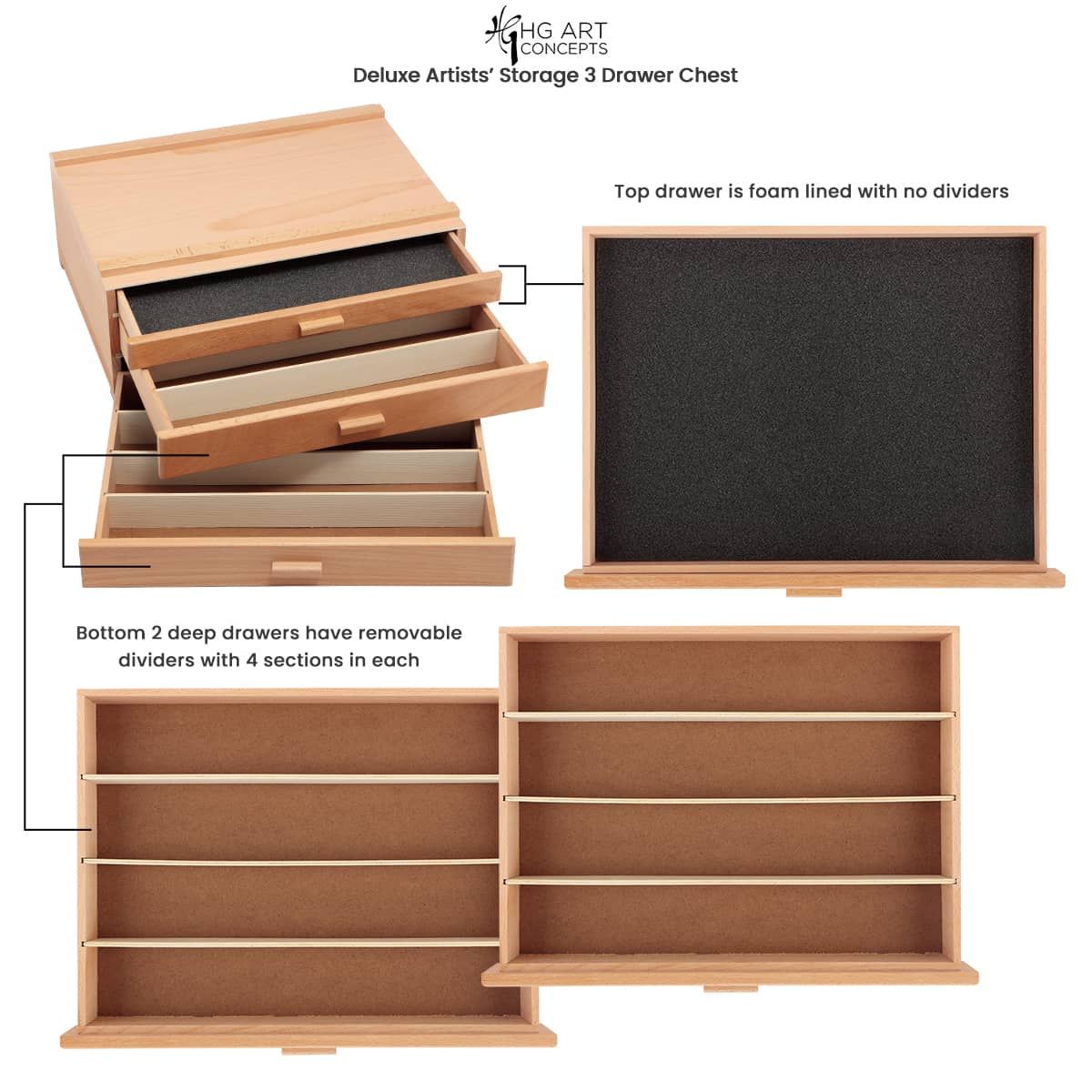 HG ART CONCEPTS
Deluxe Artists' Storage 3 Drawer Chest

Top drawer is foam lined with no dividers

Bottom 2 deep drawers have removable dividers with 4 sections in each