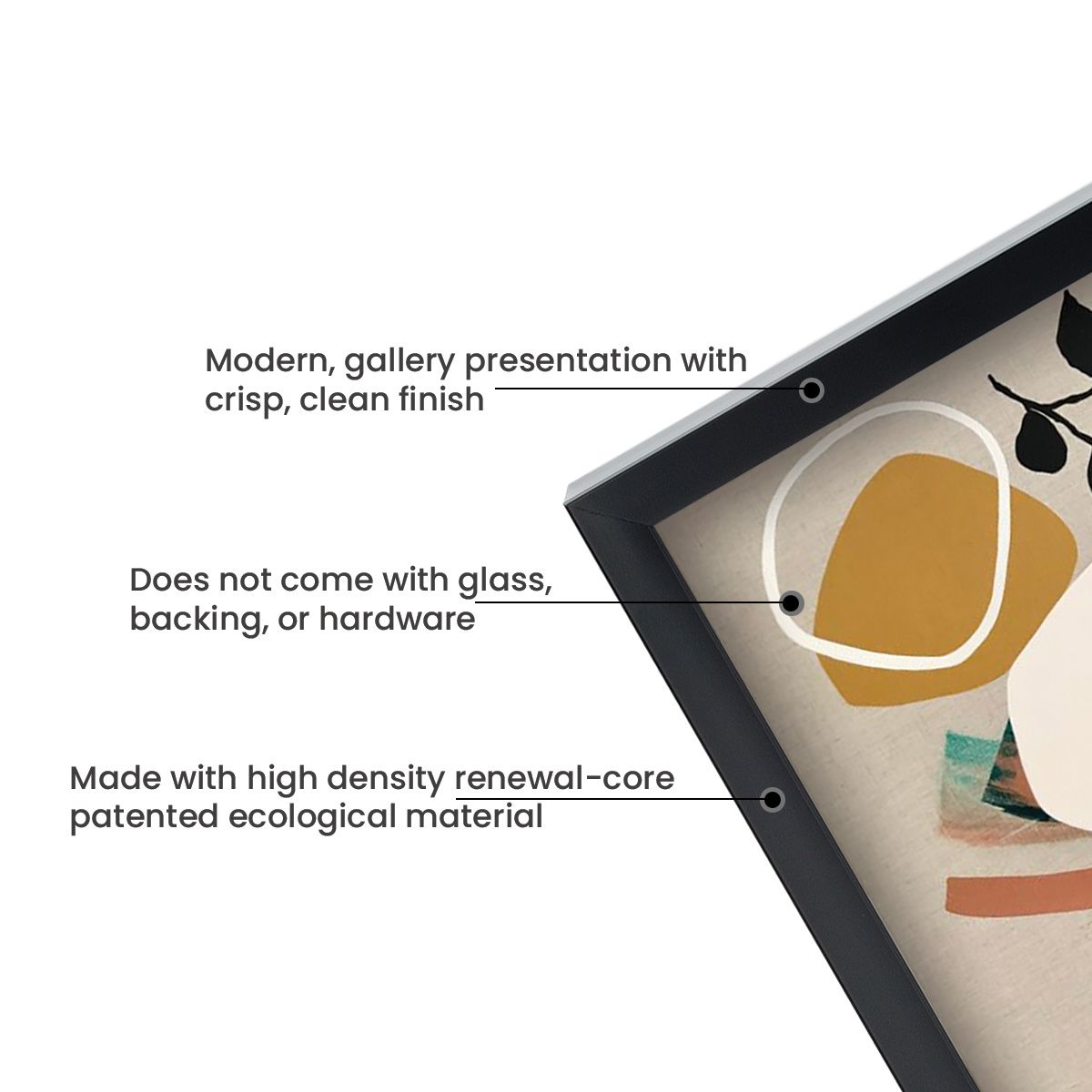 Modern, gallery presentation with crisp, clean finish

Does not come with glass, backing, or hardware

Made with high density renewal-core patented ecological material