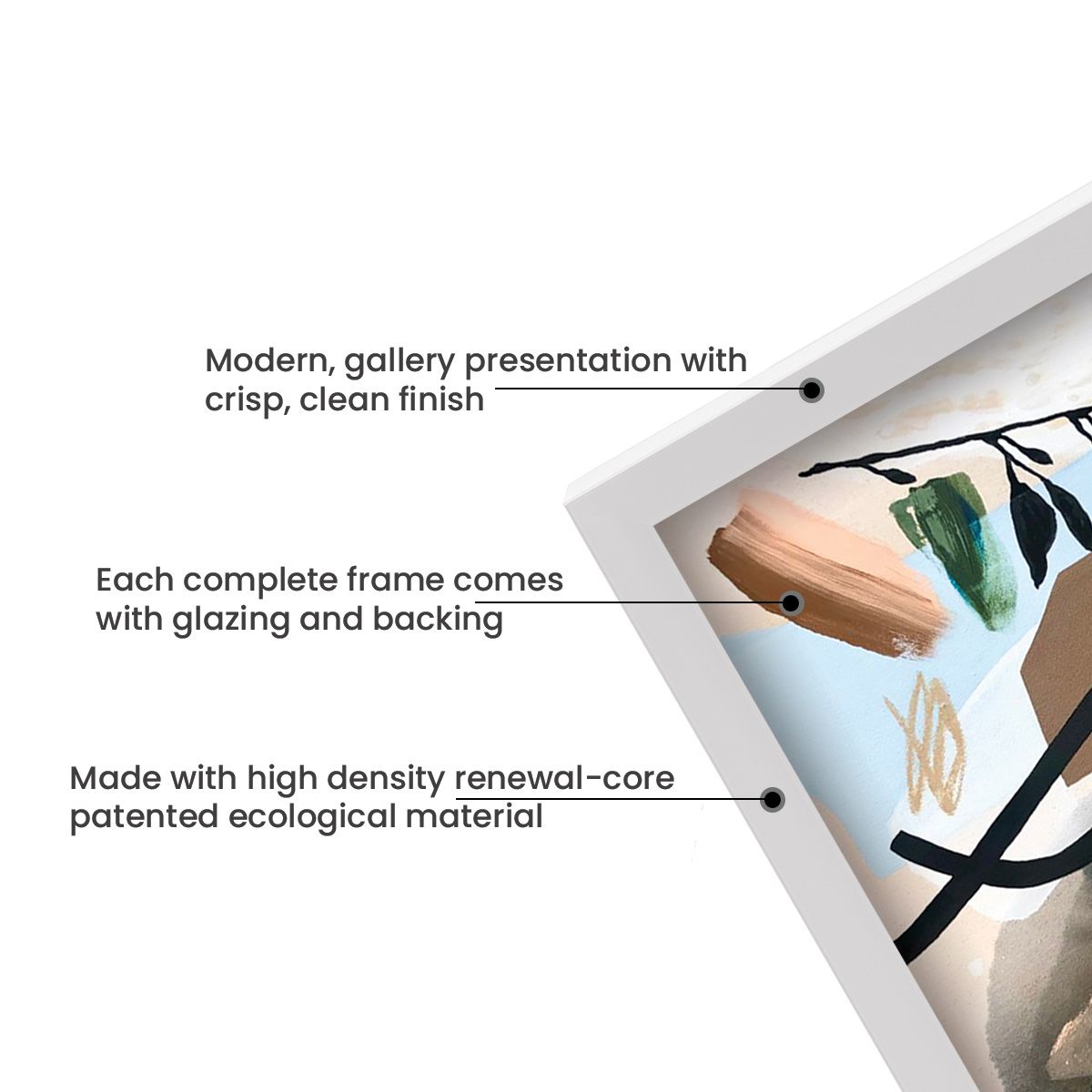 Modern, gallery presentation with crisp, clean finish

Each complete frame comes with glazing and backing

Made with high density renewal-core patented ecological material