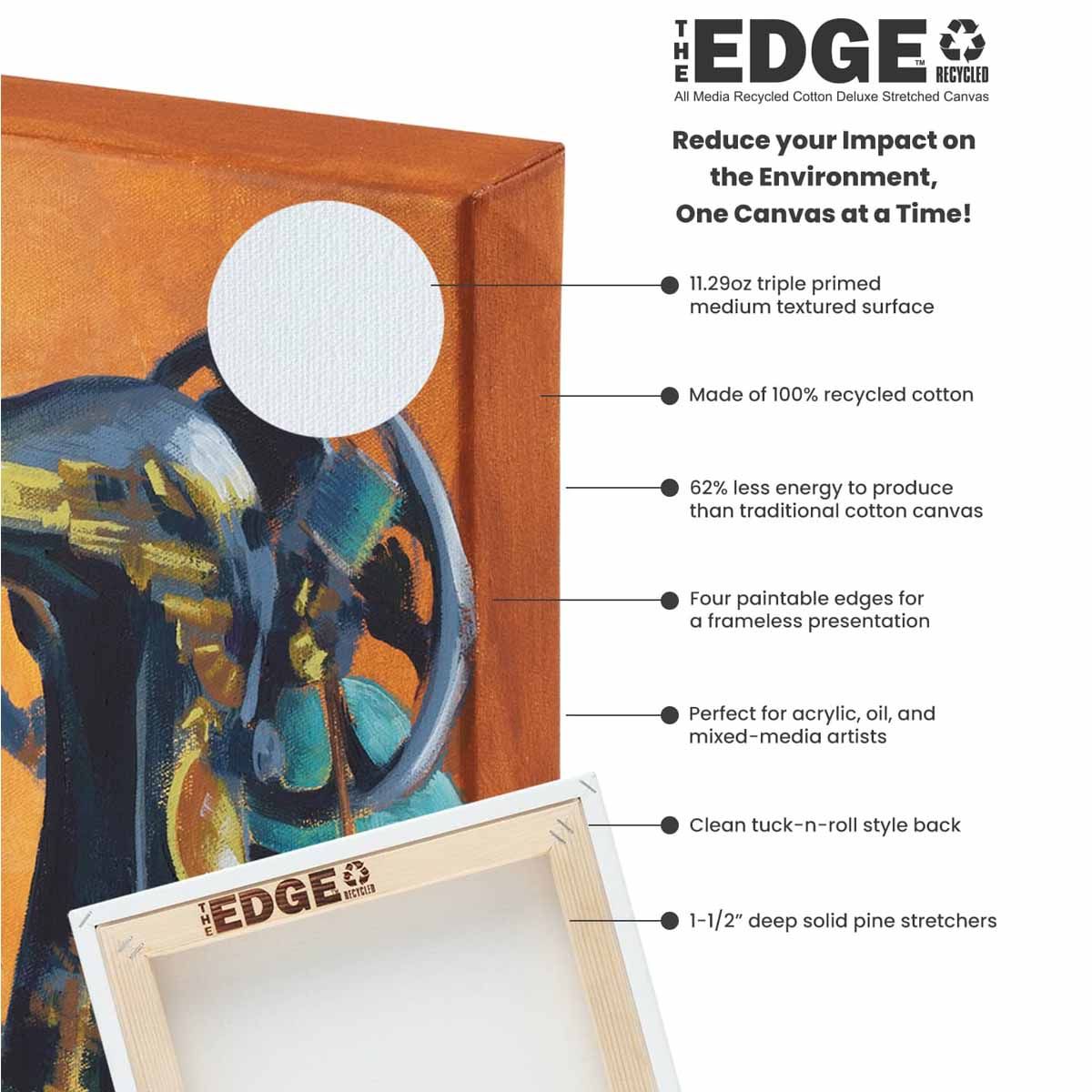 THE EDGE™ RECYCLED
All Media Recycled Cotton Deluxe Stretched Canvas

Reduce your Impact on the Environment, One Canvas at a Time!

11.29oz triple primed medium textured surface

Made of 100% recycled cotton

62% less energy to produce than traditional cotton canvas

Four paintable edges for a frameless presentation

Perfect for acrylic, oil, and mixed-media artists

Clean tuck-n-roll style back

1-1/2" deep solid pine stretchers

THE EDGE RECYCLED