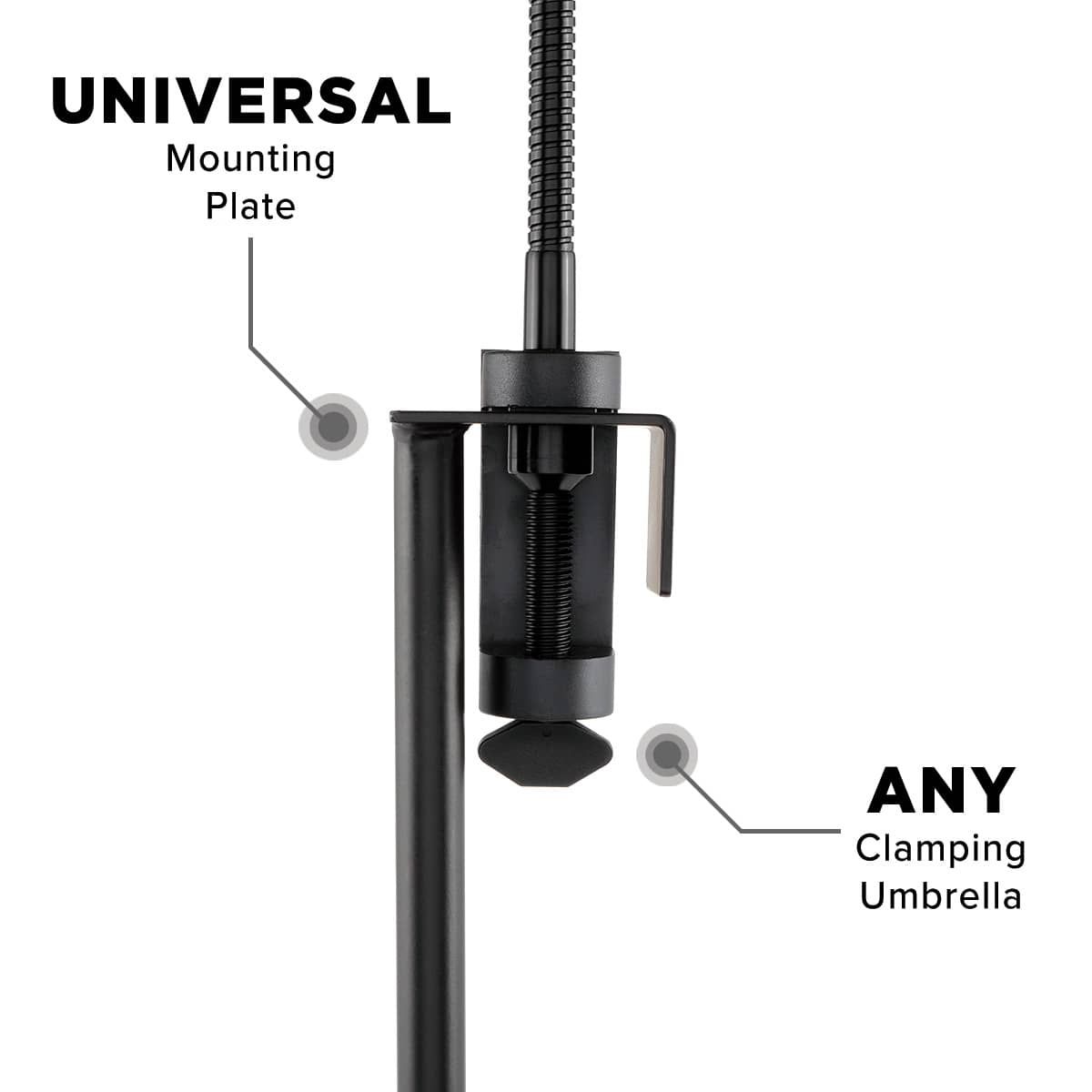 UNIVERSAL
Mounting
Plate

ANY
Clamping
Umbrella