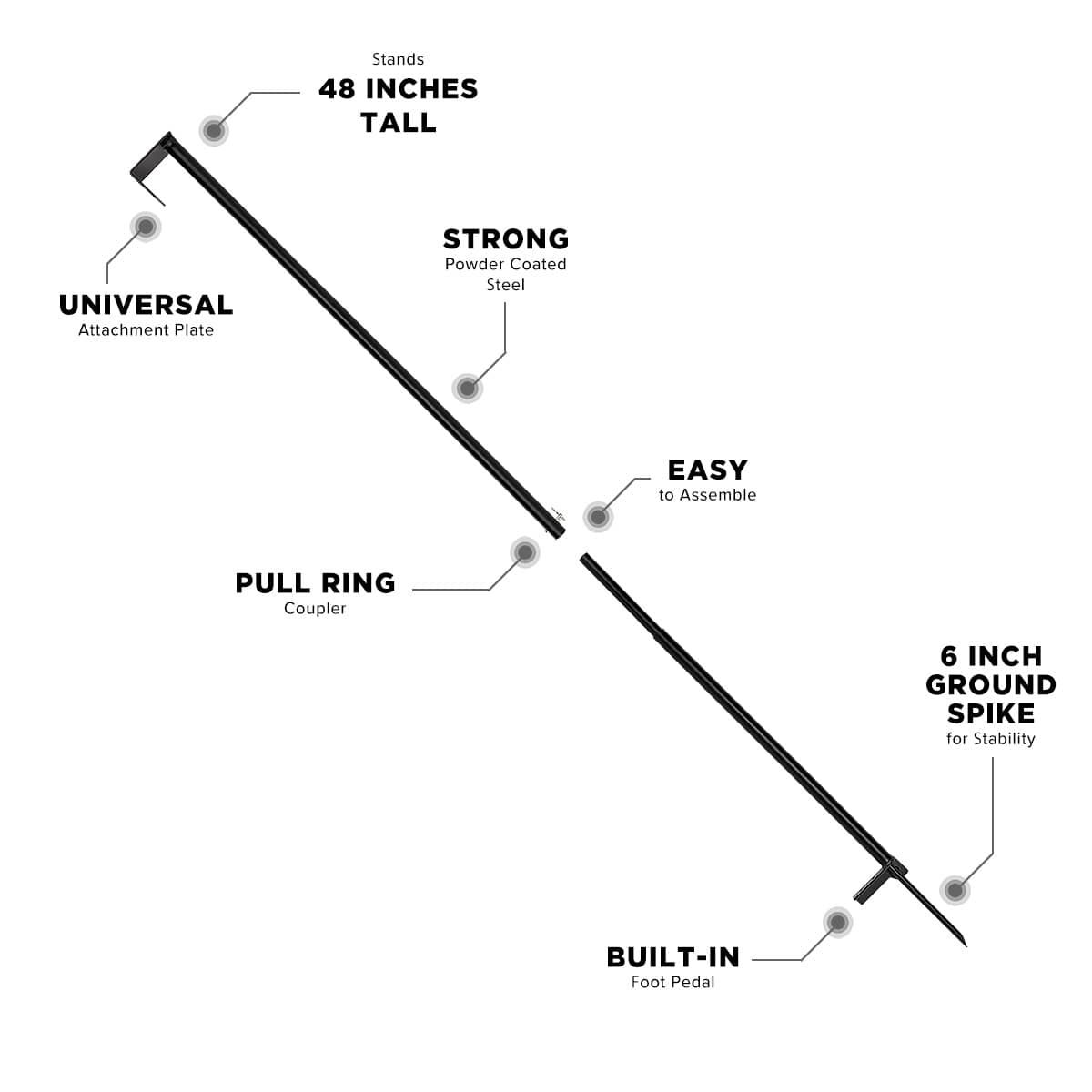 Stands
48 INCHES
TALL

STRONG
Powder Coated
Steel

UNIVERSAL
Attachment Plate

EASY
to Assemble

PULL RING
Coupler

6 INCH
GROUND
SPIKE
for Stability

BUILT-IN
Foot Pedal