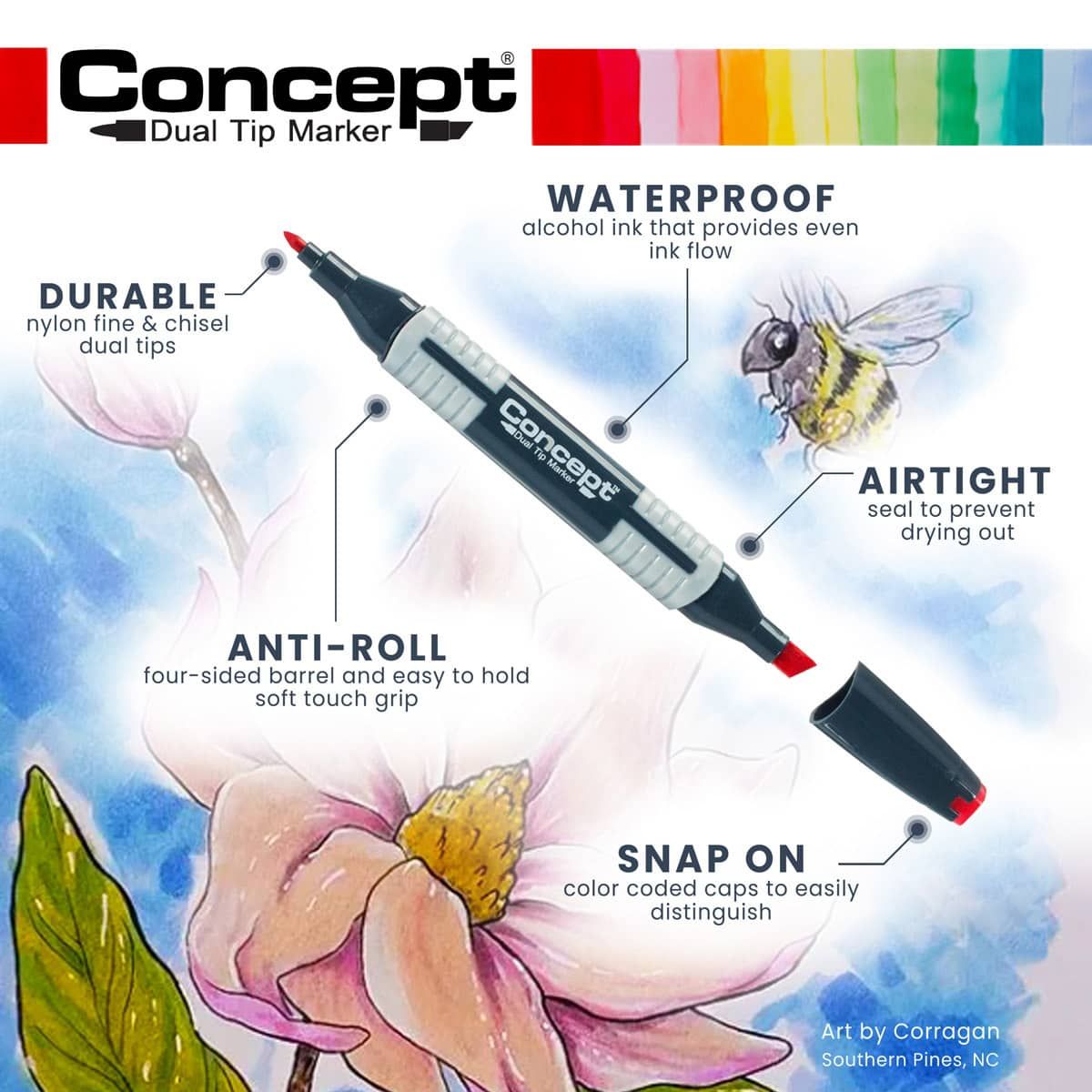 Concept®
Dual Tip Marker

WATERPROOF
alcohol ink that provides even ink flow

DURABLE
nylon fine & chisel dual tips

Concept™
Dual Tip Marker

AIRTIGHT
seal to prevent drying out

ANTI-ROLL
four-sided barrel and easy to hold soft touch grip

SNAP ON
color coded caps to easily distinguish

Art by Corragan
Southern Pines, NC