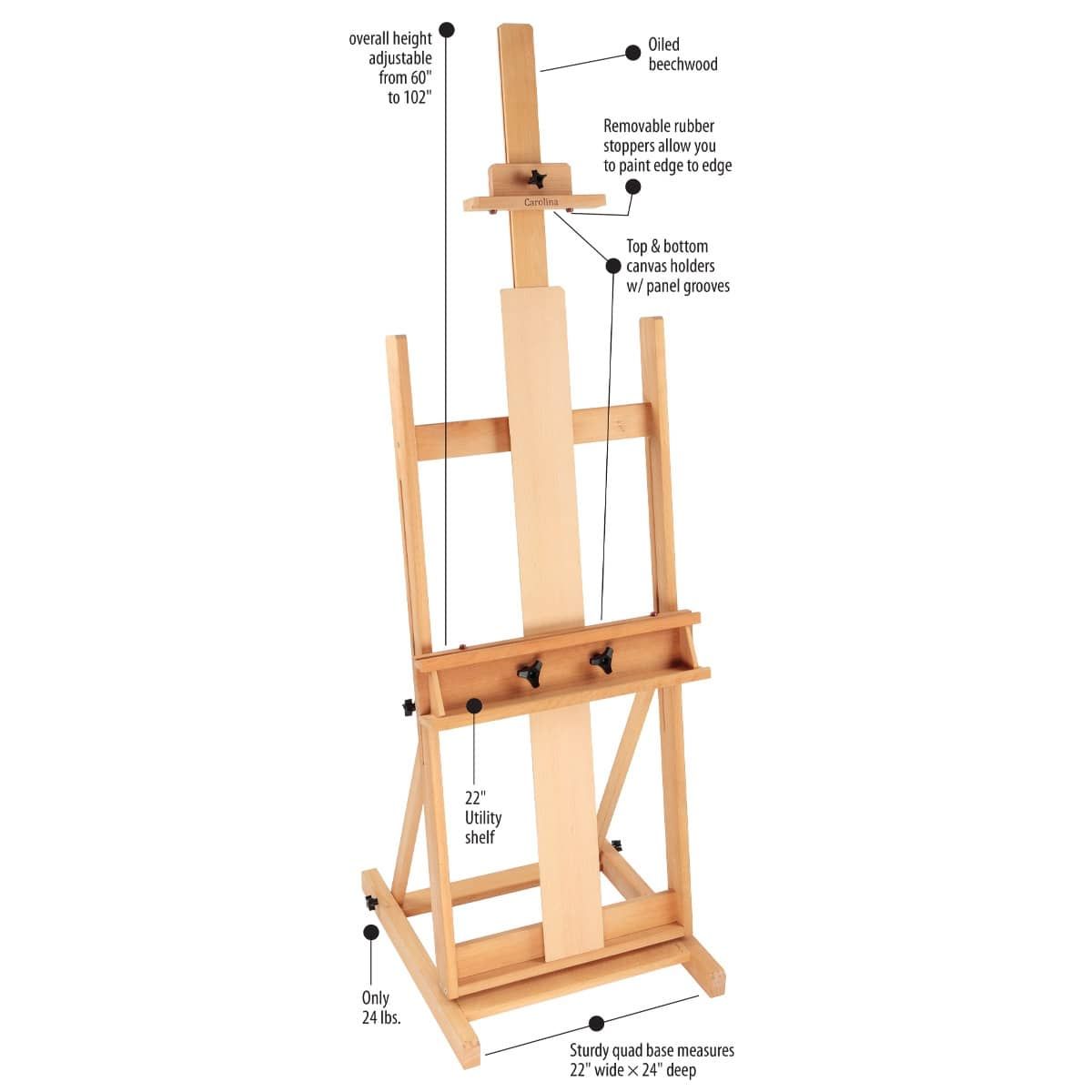 overall height adjustable from 60" to 102"

Oiled beechwood

Removable rubber stoppers allow you to paint edge to edge

Carolina

Top & bottom canvas holders w/ panel grooves

22" Utility shelf

Only 24 lbs.

Sturdy quad base measures 22" wide × 24" deep