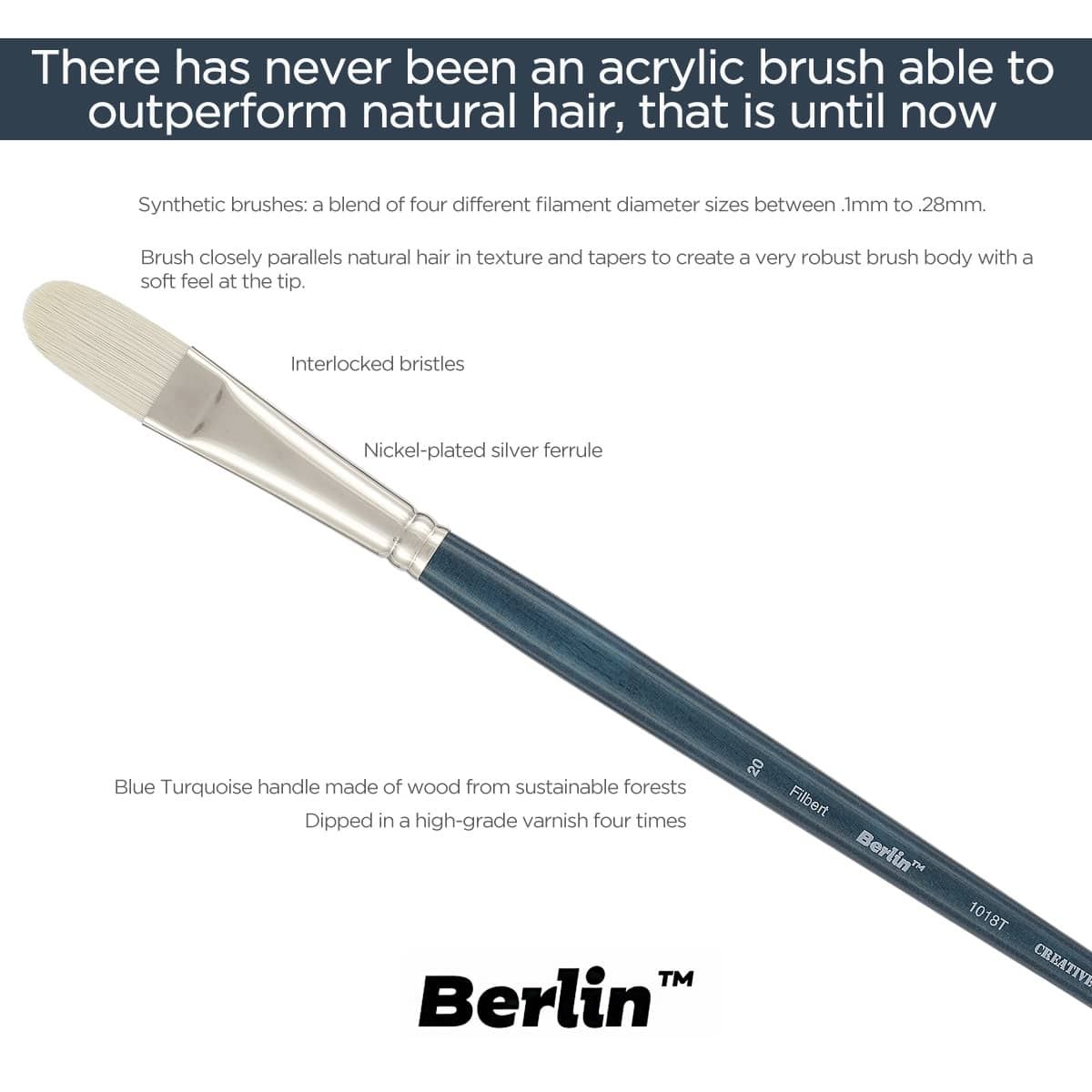 There has never been an acrylic brush able to outperform natural hair, that is until now

Synthetic brushes: a blend of four different filament diameter sizes between .1mm to .28mm.

Brush closely parallels natural hair in texture and tapers to create a very robust brush body with a soft feel at the tip.

Interlocked bristles

Nickel-plated silver ferrule

Blue Turquoise handle made of wood from sustainable forests
Dipped in a high-grade varnish four times

20 Filbert Berlin™ 1018T CREATIVE

Berlin™