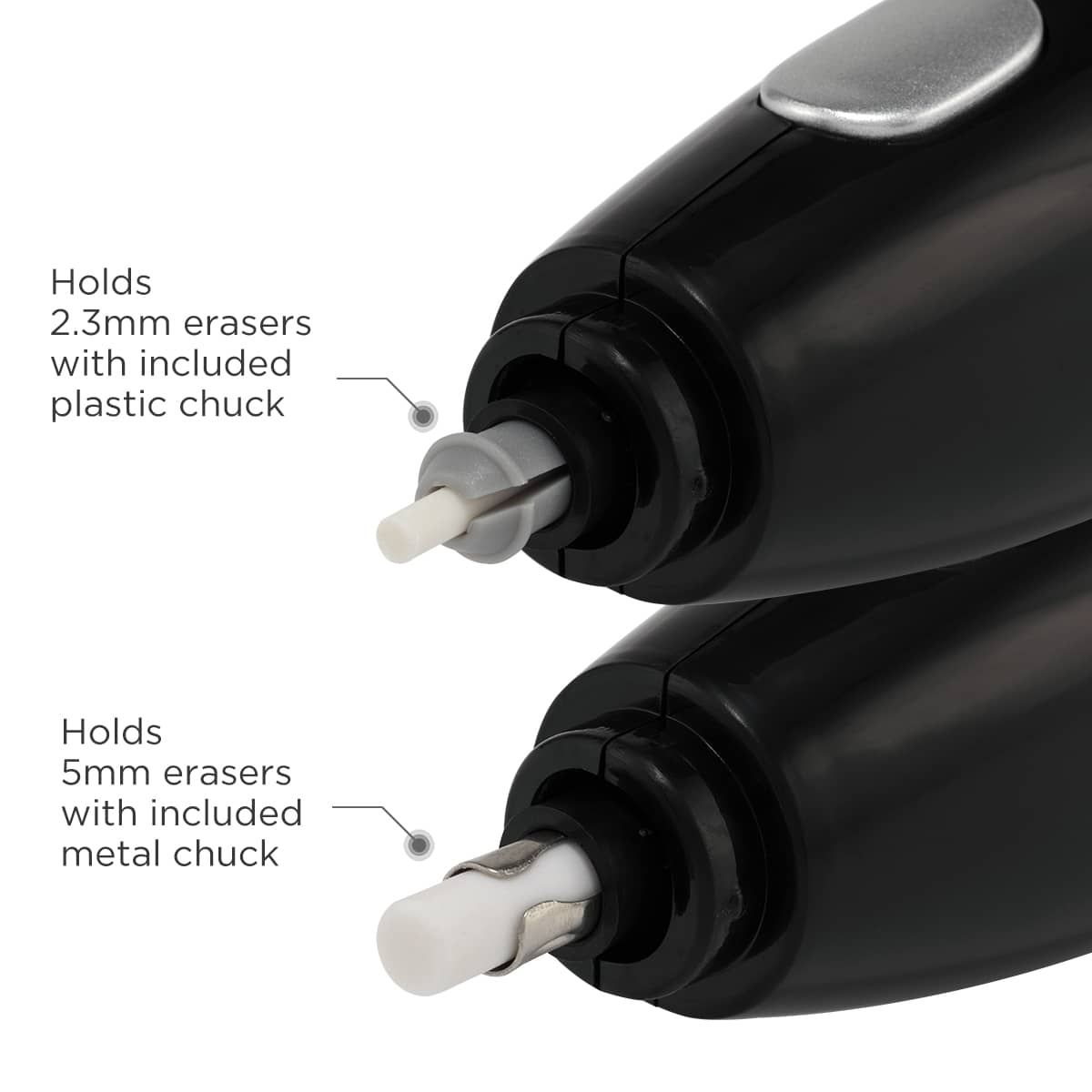 Holds
2.3mm erasers
with included
plastic chuck

Holds
5mm erasers
with included
metal chuck